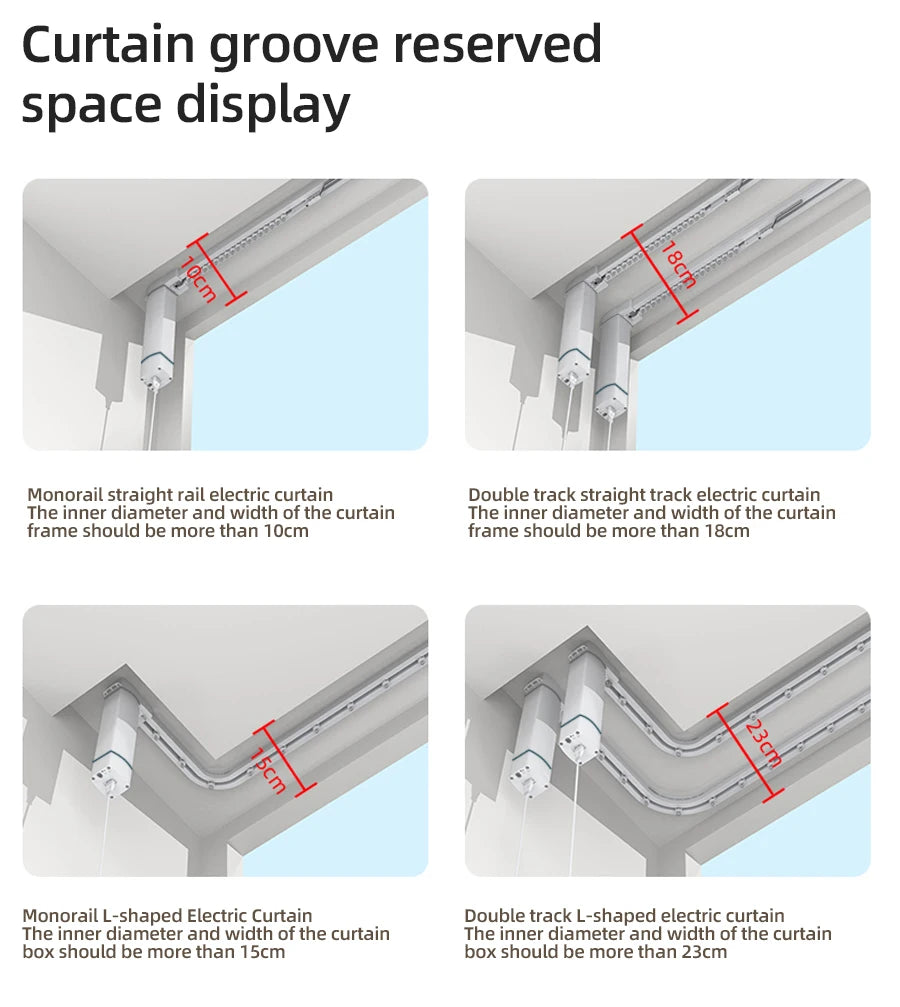 Curtain groove reserved space display

10cm

Monorail straight rail electric curtain
The inner diameter and width of the curtain frame should be more than 10cm

18cm

Double track straight track electric curtain
The inner diameter and width of the curtain frame should be more than 18cm

15cm

Monorail L-shaped Electric Curtain
The inner diameter and width of the curtain box should be more than 15cm

23cm

Double track L-shaped electric curtain
The inner diameter and width of the curtain box should be more than 23cm