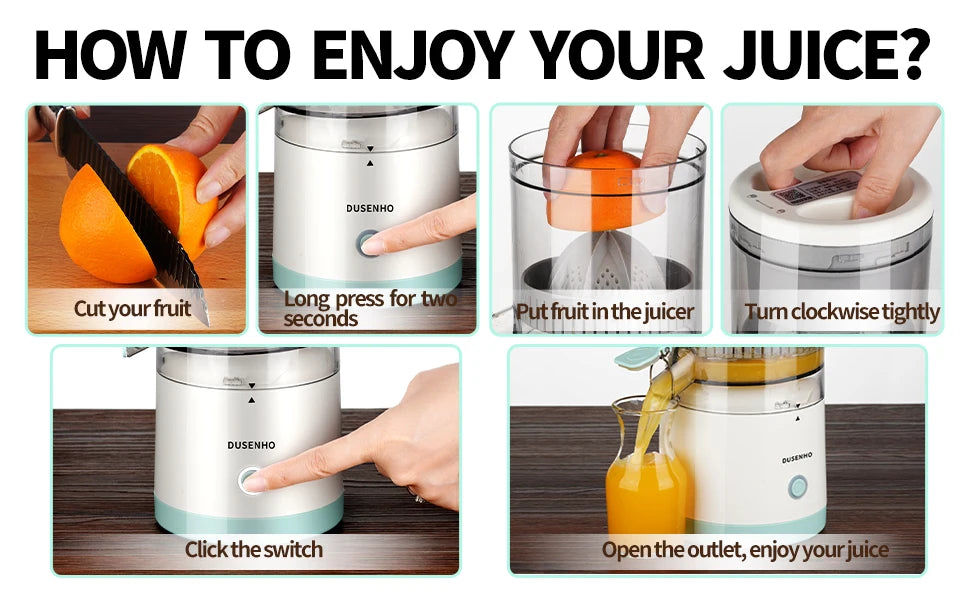 HOW TO ENJOY YOUR JUICE?

Cut your fruit

DUSENHO

Long press for two seconds

Put fruit in the juicer

Turn clockwise tightly

DUSENHO

Click the switch

DUSENHO

Open the outlet, enjoy your juice